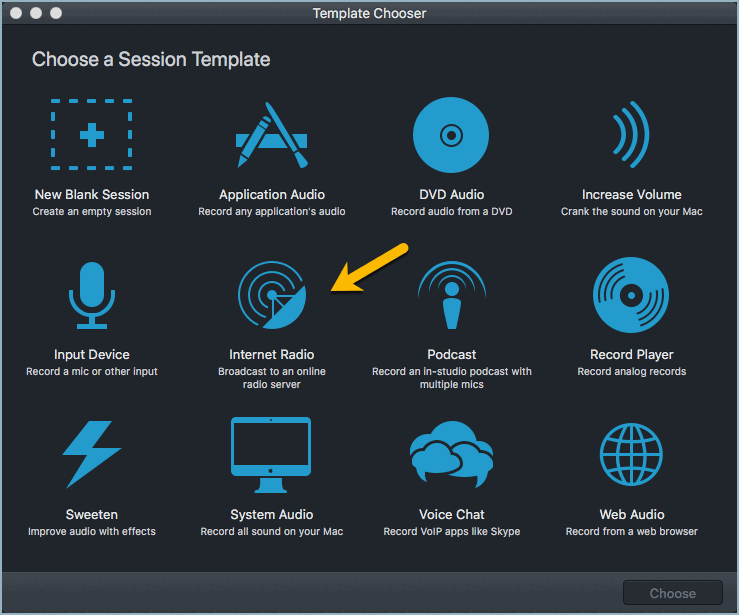 Template Chooser

Choose a Session Template

New Blank Session
Create an empty session

Application Audio
Record any application's audio

DVD Audio
Record audio from a DVD

Increase Volume
Crank the sound on your Mac

Input Device
Record a mic or other input

Internet Radio
Broadcast to an online radio server

Podcast
Record an in-studio podcast with multiple mics

Record Player
Record analog records

Sweeten
Improve audio with effects

System Audio
Record all sound on your Mac

Voice Chat
Record VoIP apps like Skype

Web Audio
Record from a web browser

Choose